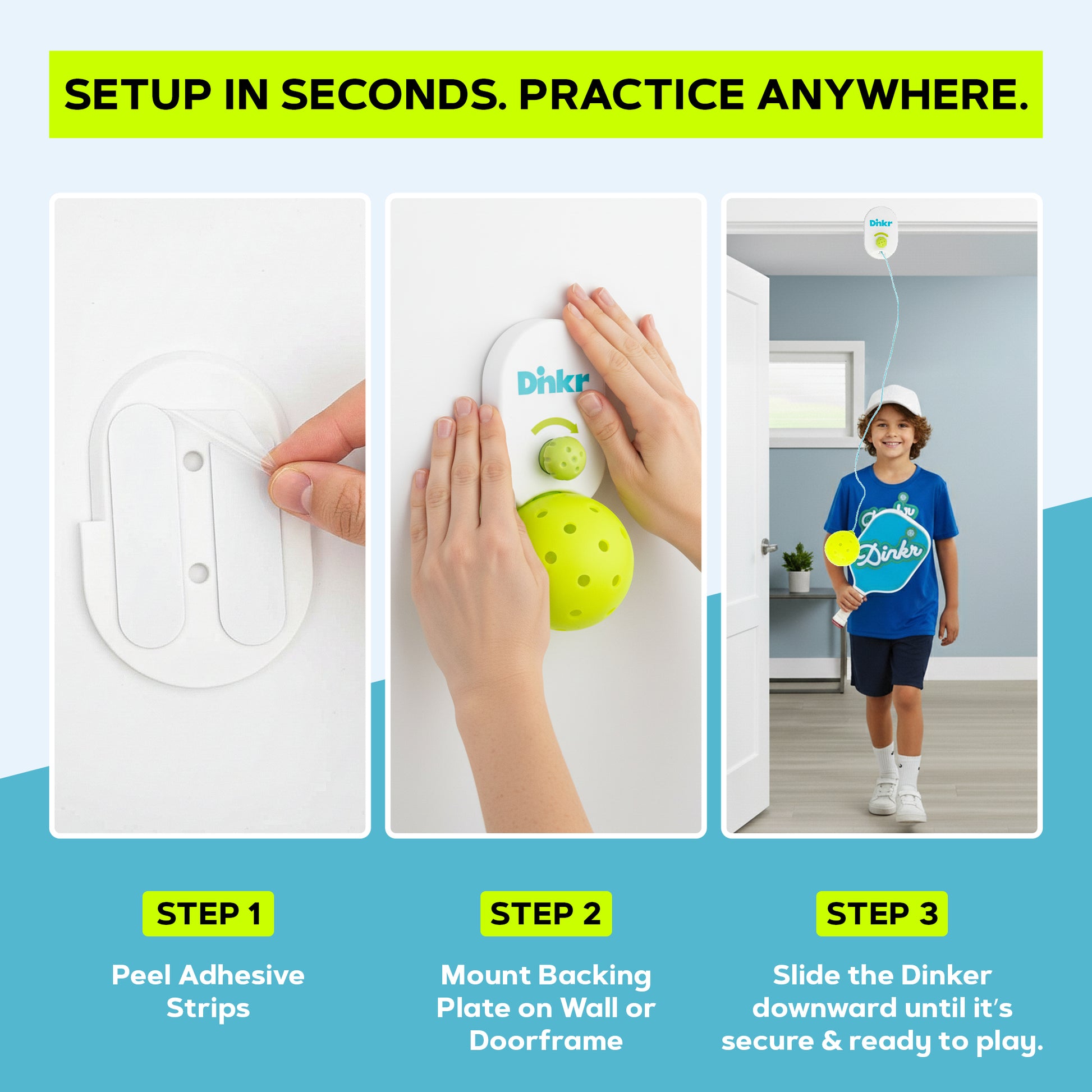 SETUP IN SECONDS. PRACTICE ANYWHERE.

Dinkr

Dinkr

Dinkr

STEP 1

Peel Adhesive Strips

STEP 2

Mount Backing Plate on Wall or Doorframe

STEP 3

Slide the Dinker downward until it's secure & ready to play.