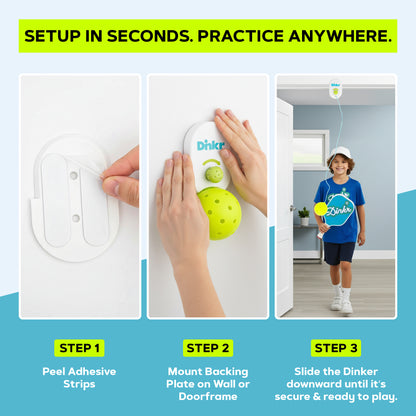 SETUP IN SECONDS. PRACTICE ANYWHERE.

Dinkr

Dinkr

Dinkr

STEP 1

Peel Adhesive Strips

STEP 2

Mount Backing Plate on Wall or Doorframe

STEP 3

Slide the Dinker downward until it's secure & ready to play.